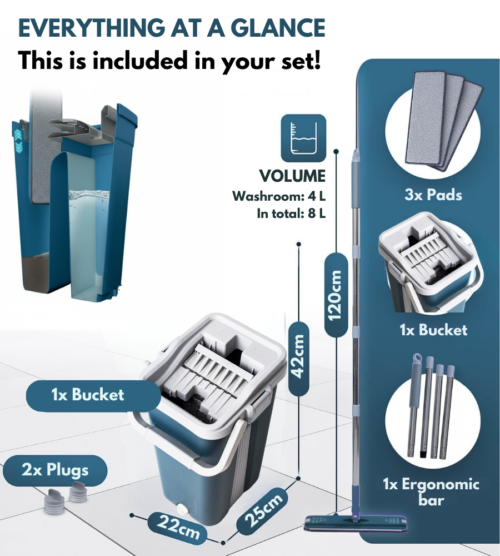 EVERYTHING AT A GLANCE
This is included in your set!

VOLUME
Washroom: 4 L
In total: 8 L

120cm

42cm

1x Bucket

2x Plugs

22cm

25cm

3x Pads

1x Bucket

1x Ergonomic bar