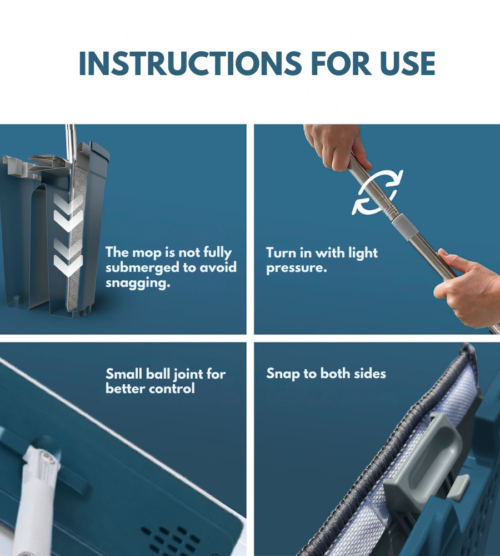 INSTRUCTIONS FOR USE

The mop is not fully submerged to avoid snagging.

Turn in with light pressure.

Small ball joint for better control

Snap to both sides