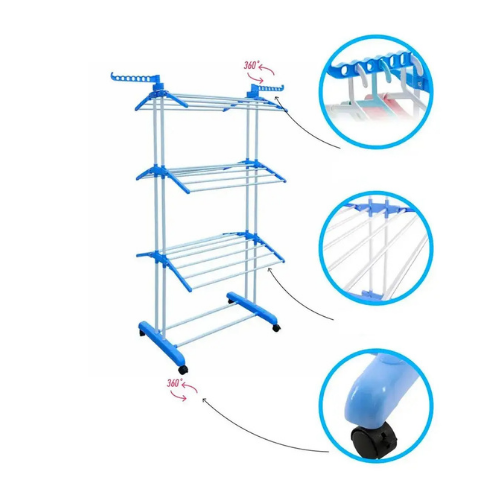 360°

360°