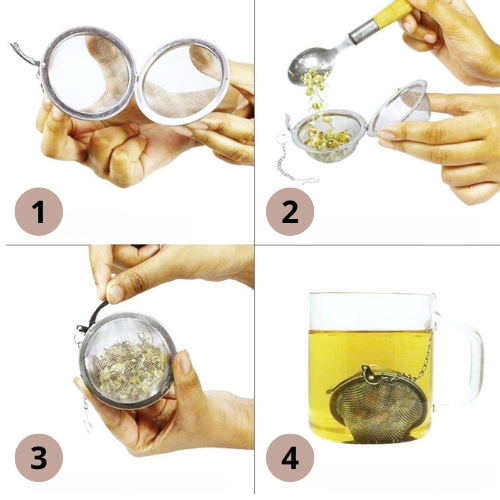 1

2

3

4