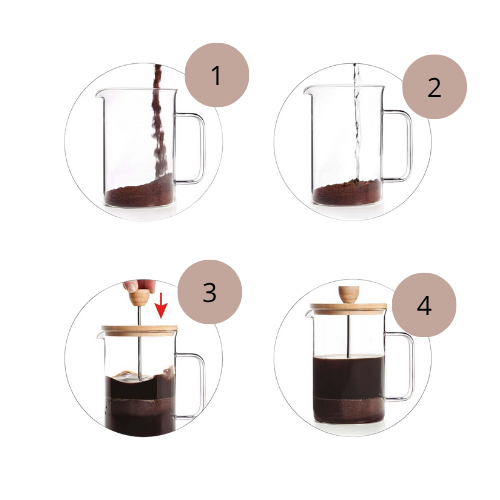 1

2

3

4